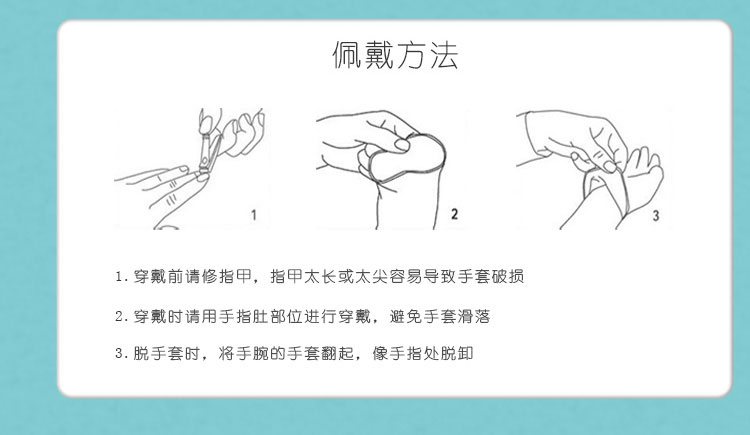 佩戴方法

1

2

3

1. 穿戴前请修指甲，指甲太长或太尖容易导致手套破损

2. 穿戴时请用手指肚部位进行穿戴，避免手套滑落

3. 脱手套时，将手腕的手套翻起，像手指处脱卸